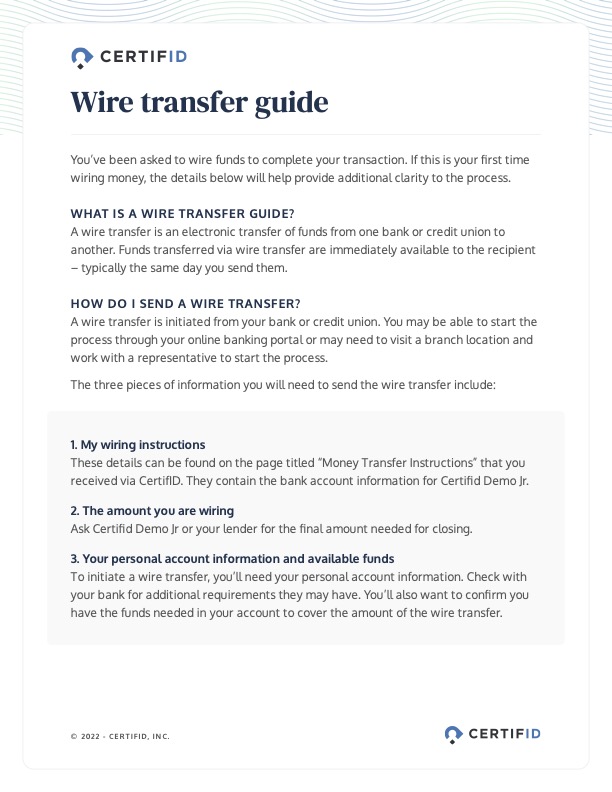 CERTIFID

Wire transfer guide

You've been asked to wire funds to complete your transaction. If this is your first time wiring money, the details below will help provide additional clarity to the process.

WHAT IS A WIRE TRANSFER GUIDE?
A wire transfer is an electronic transfer of funds from one bank or credit union to another. Funds transferred via wire transfer are immediately available to the recipient – typically the same day you send them.

HOW DO I SEND A WIRE TRANSFER?
A wire transfer is initiated from your bank or credit union. You may be able to start the process through your online banking portal or may need to visit a branch location and work with a representative to start the process.

The three pieces of information you will need to send the wire transfer include:

1. My wiring instructions
These details can be found on the page titled "Money Transfer Instructions" that you received via CertifID. They contain the bank account information for Certifid Demo Jr.

2. The amount you are wiring
Ask Certifid Demo Jr or your lender for the final amount needed for closing.

3. Your personal account information and available funds
To initiate a wire transfer, you'll need your personal account information. Check with your bank for additional requirements they may have. You'll also want to confirm you have the funds needed in your account to cover the amount of the wire transfer.

© 2022 · CERTIFID, INC.

CERTIFID